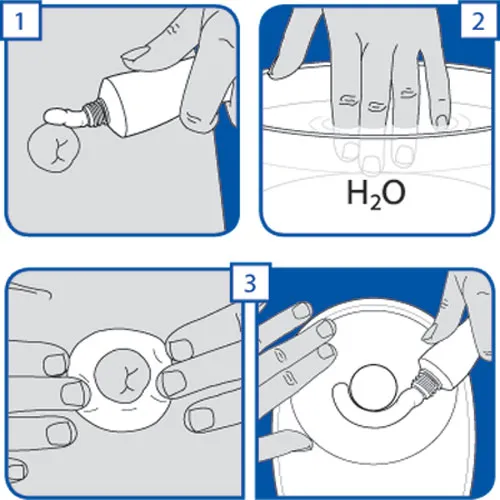 1

2

$H_2O$

3